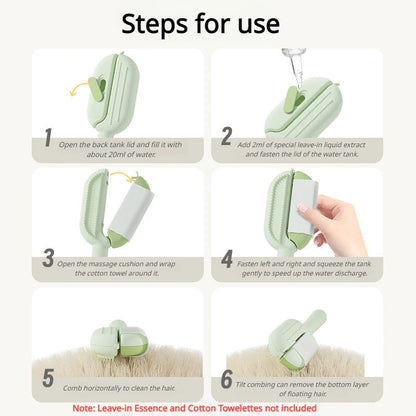 Steps for use

1 Open the back tank lid and fill it with about 20ml of water.

2 Add 2ml of special leave-in liquid extract and fasten the lid of the water tank.

3 Open the massage cushion and wrap the cotton towel around it.

4 Fasten left and right and squeeze the tank gently to speed up the water discharge.

5 Comb horizontally to clean the hair.

6 Tilt combing can remove the bottom layer of floating hair.

Note: Leave-in Essence and Cotton Towelettes not included